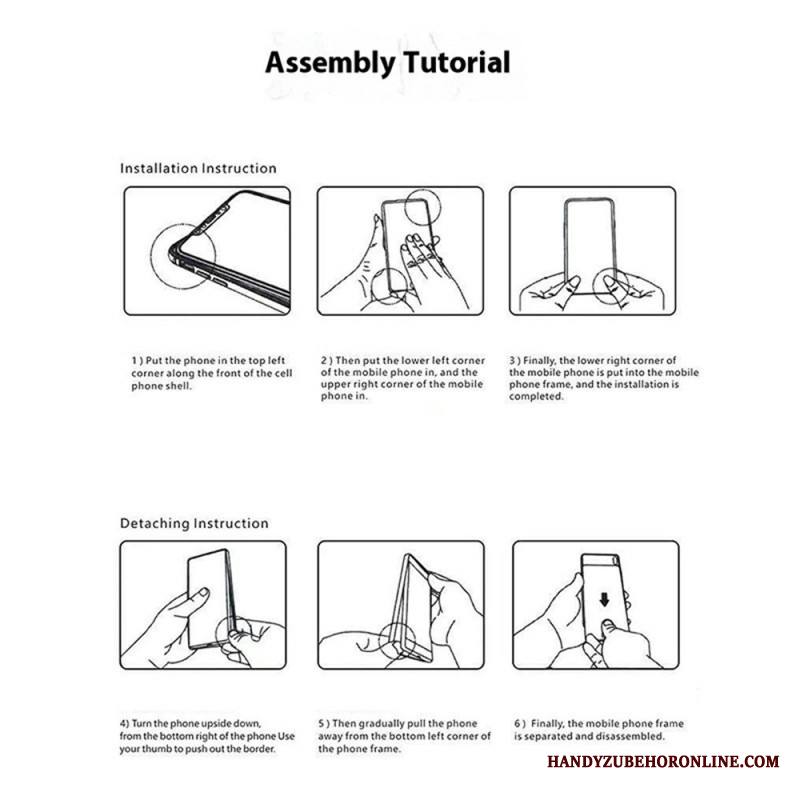 Assembly Tutorial

Installation Instruction

1 ) Put the phone in the top left corner along the front of the cell phone shell.

2 ) Then put the lower left corner of the mobile phone in, and the upper right corner of the mobile phone in.

3 ) Finally, the lower right corner of the mobile phone is put into the mobile phone frame, and the installation is completed.

Detaching Instruction

4) Turn the phone upside down, from the bottom right of the phone Use your thumb to push out the border.

5 ) Then gradually pull the phone away from the bottom left corner of the phone frame.

6 ) Finally, the mobile phone frame is separated and disassembled.

HANDYZUBEHORONLINE.COM